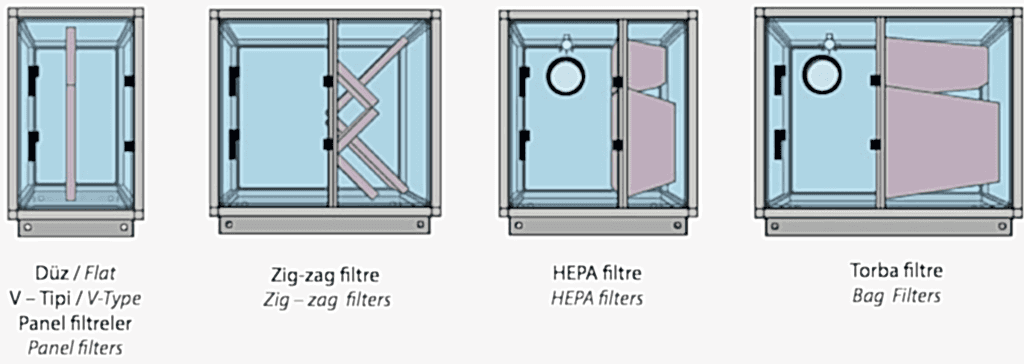 Düz / Flat
V – Tipi / V-Type
Panel filtreler
Panel filters

Zig-zag filtre
Zig – zag filters

HEPA filtre
HEPA filters

Torba filtre
Bag Filters